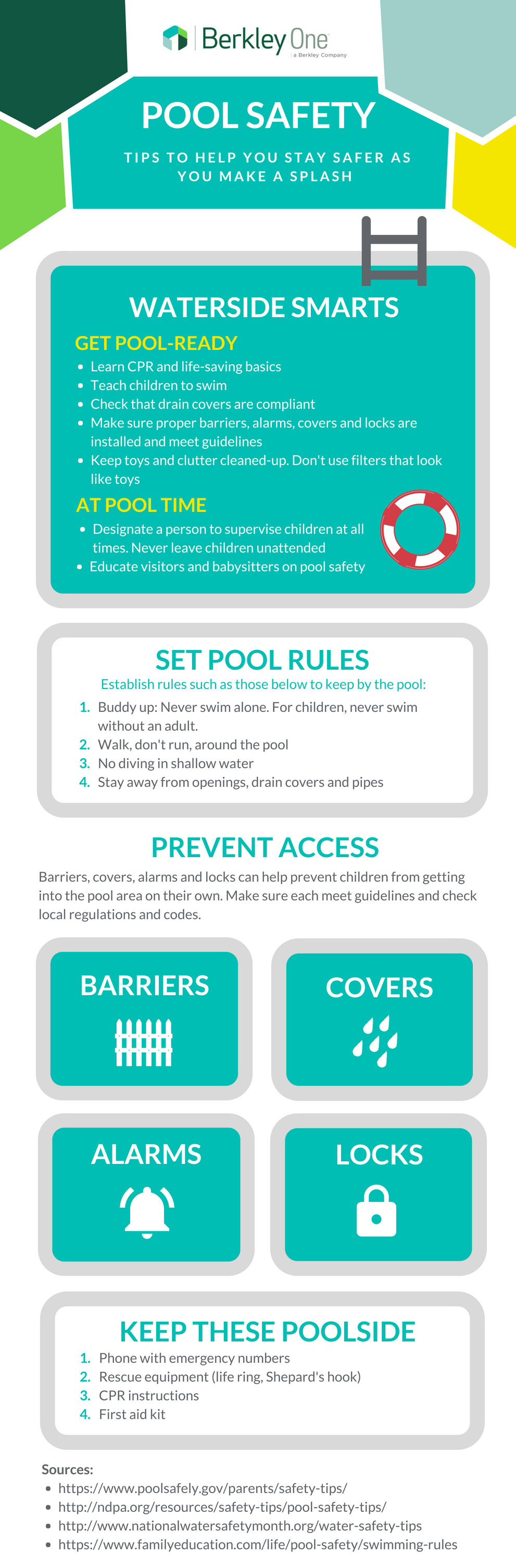 Berkley One
a Berkley Company

POOL SAFETY

TIPS TO HELP YOU STAY SAFER AS YOU MAKE A SPLASH

WATERSIDE SMARTS

GET POOL-READY
- Learn CPR and life-saving basics
- Teach children to swim
- Check that drain covers are compliant
- Make sure proper barriers, alarms, covers and locks are installed and meet guidelines
- Keep toys and clutter cleaned-up. Don't use filters that look like toys

AT POOL TIME
- Designate a person to supervise children at all times. Never leave children unattended
- Educate visitors and babysitters on pool safety

SET POOL RULES
Establish rules such as those below to keep by the pool:
1. Buddy up: Never swim alone. For children, never swim without an adult.
2. Walk, don't run, around the pool
3. No diving in shallow water
4. Stay away from openings, drain covers and pipes

PREVENT ACCESS
Barriers, covers, alarms and locks can help prevent children from getting into the pool area on their own. Make sure each meet guidelines and check local regulations and codes.

BARRIERS

COVERS

ALARMS

LOCKS

KEEP THESE POOLSIDE
1. Phone with emergency numbers
2. Rescue equipment (life ring, Shepard's hook)
3. CPR instructions
4. First aid kit

Sources:
- https://www.poolsafely.gov/parents/safety-tips/
- http://ndpa.org/resources/safety-tips/pool-safety-tips/
- http://www.nationalwatersafetymonth.org/water-safety-tips
- https://www.familyeducation.com/life/pool-safety/swimming-rules