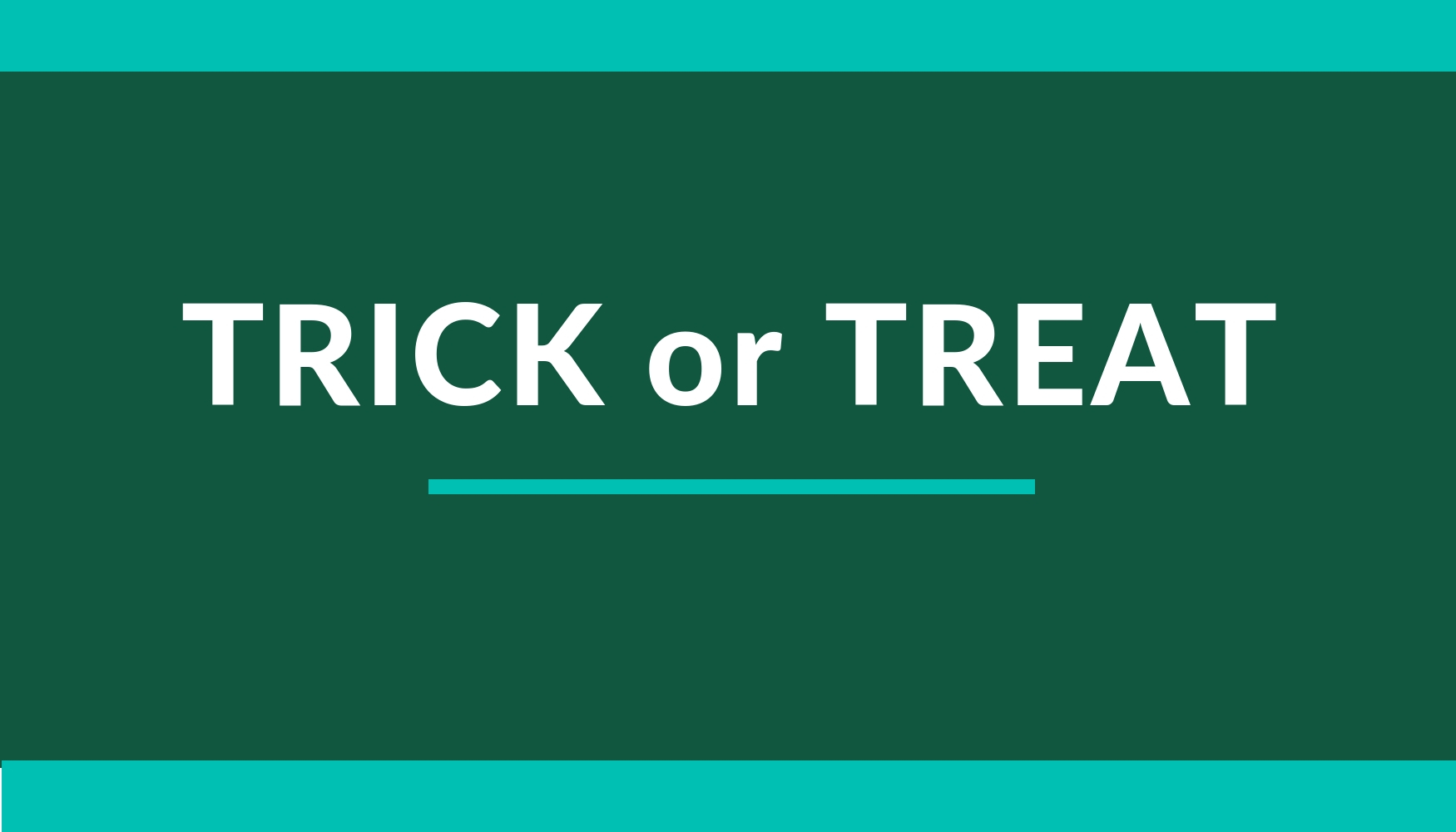 TRICK or TREAT