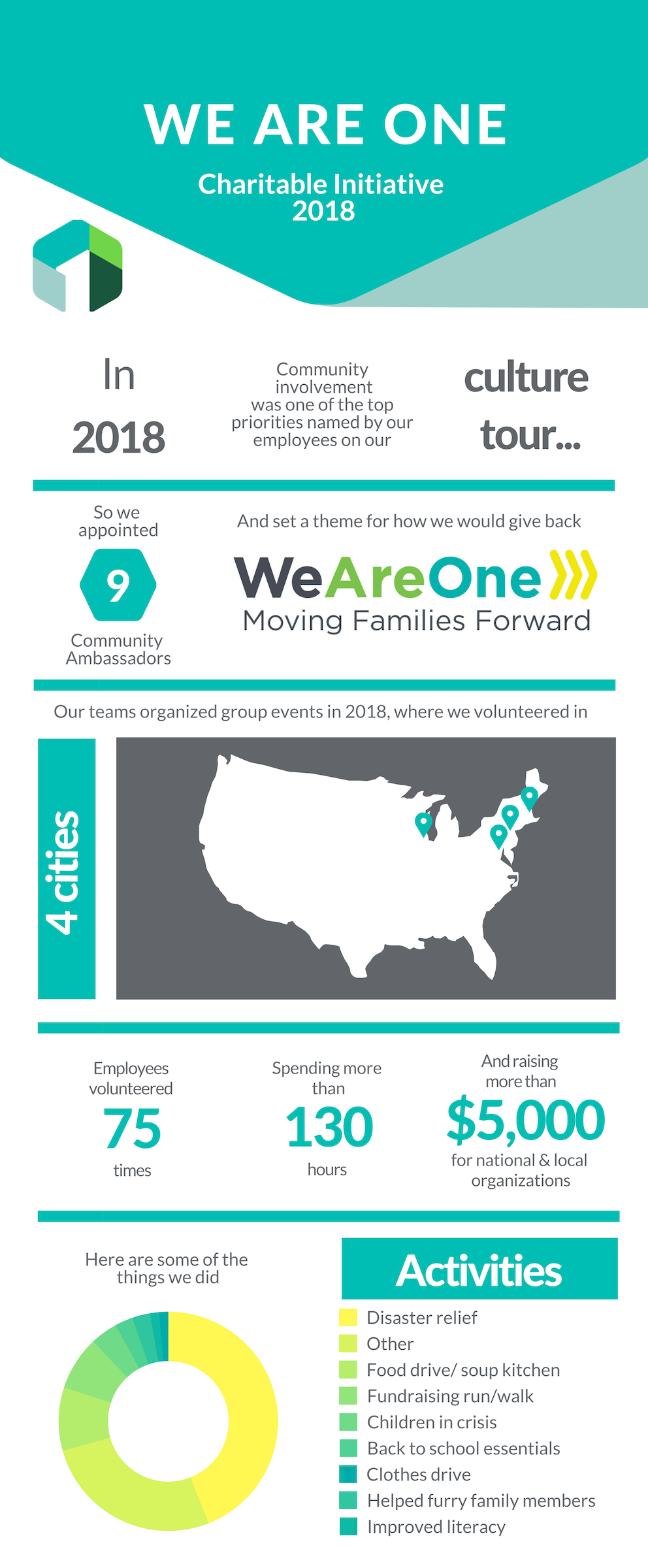 WE ARE ONE

Charitable Initiative 2018

In 2018

Community involvement was one of the top priorities named by our employees on our

culture tour...

So we appointed

9

Community Ambassadors

And set a theme for how we would give back

WeAreOne

Moving Families Forward

Our teams organized group events in 2018, where we volunteered in

4 cities

Employees volunteered

75

times

Spending more than

130

hours

And raising more than

$5,000

for national & local organizations

Here are some of the things we did

Activities

Disaster relief
Other
Food drive/ soup kitchen
Fundraising run/walk
Children in crisis
Back to school essentials
Clothes drive
Helped furry family members
Improved literacy